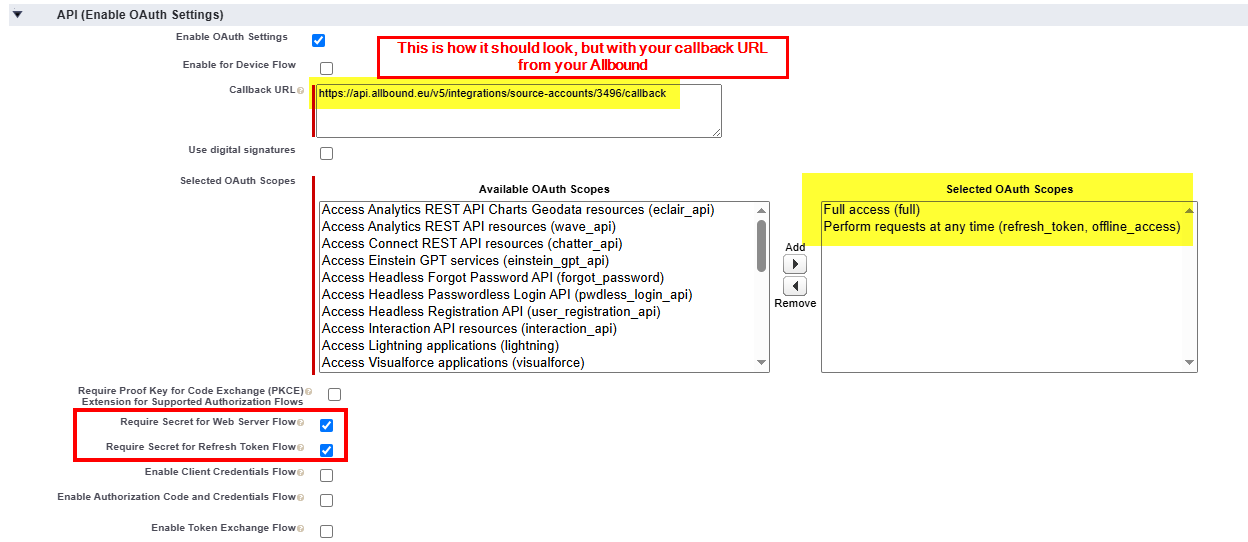 API (Enable OAuth Settings)

Enable OAuth Settings

Enable for Device Flow

This is how it should look, but with your callback URL from your Allbound

Callback URL

https://api.allbound.eu/v5/integrations/source-accounts/3496/callback

Use digital signatures

Selected OAuth Scopes

Available OAuth Scopes

Access Analytics REST API Charts Geodata resources (eclair_api)
Access Analytics REST API resources (wave_api)
Access Connect REST API resources (chatter_api)
Access Einstein GPT services (einstein_gpt_api)
Access Headless Forgot Password API (forgot_password)
Access Headless Passwordless Login API (pwdless_login_api)
Access Headless Registration API (user_registration_api)
Access Interaction API resources (interaction_api)
Access Lightning applications (lightning)
Access Visualforce applications (visualforce)

Add

Remove

Selected OAuth Scopes

Full access (full)
Perform requests at any time (refresh_token, offline_access)

Require Proof Key for Code Exchange (PKCE) Extension for Supported Authorization Flows

Require Secret for Web Server Flow

Require Secret for Refresh Token Flow

Enable Client Credentials Flow

Enable Authorization Code and Credentials Flow

Enable Token Exchange Flow